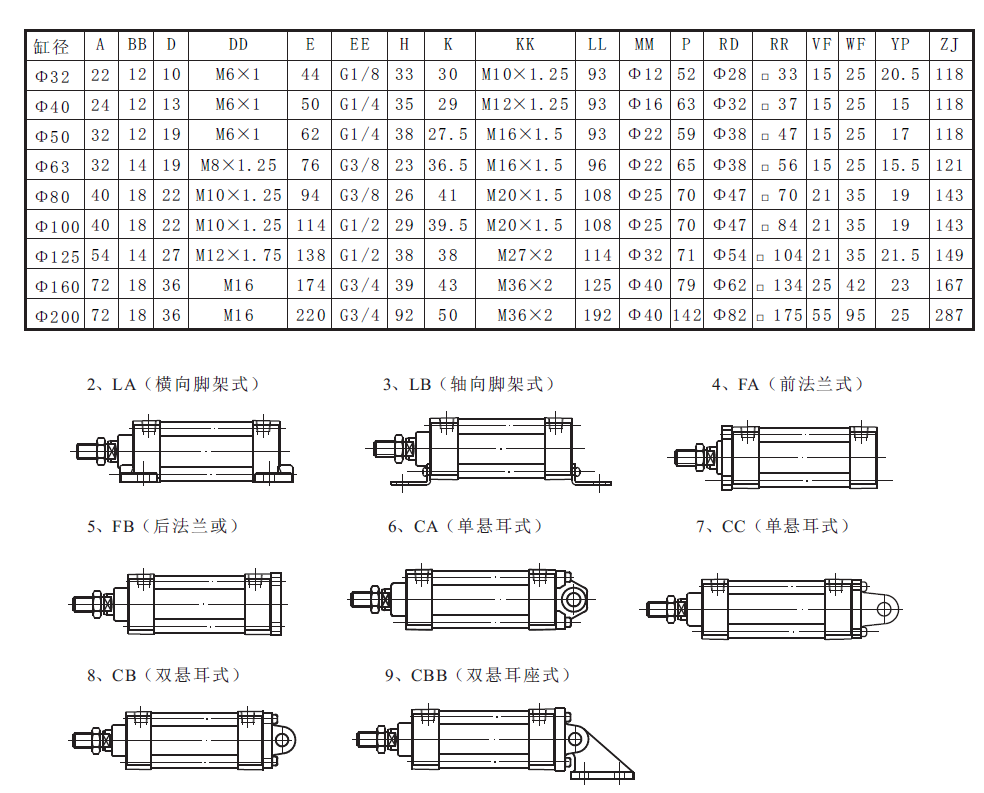 | 缸径 | A | BB | D | DD | E | EE | H | K | KK | LL | MM | P | RD | RR | VF | WF | YP | ZJ |
|---|---|---|---|---|---|---|---|---|---|---|---|---|---|---|---|---|---|---|
| Φ32 | 22 | 12 | 10 | M6×1 | 44 | G1/8 | 33 | 30 | M10×1.25 | 93 | Φ12 | 52 | Φ28 | □ 33 | 15 | 25 | 20.5 | 118 |
| Φ40 | 24 | 12 | 13 | M6×1 | 50 | G1/4 | 35 | 29 | M12×1.25 | 93 | Φ16 | 63 | Φ32 | □ 37 | 15 | 25 | 15 | 118 |
| Φ50 | 32 | 12 | 19 | M6×1 | 62 | G1/4 | 38 | 27.5 | M16×1.5 | 93 | Φ22 | 59 | Φ38 | □ 47 | 15 | 25 | 17 | 118 |
| Φ63 | 32 | 14 | 19 | M8×1.25 | 76 | G3/8 | 23 | 36.5 | M16×1.5 | 96 | Φ22 | 65 | Φ38 | □ 56 | 15 | 25 | 15.5 | 121 |
| Φ80 | 40 | 18 | 22 | M10×1.25 | 94 | G3/8 | 26 | 41 | M20×1.5 | 108 | Φ25 | 70 | Φ47 | □ 70 | 21 | 35 | 19 | 143 |
| Φ100 | 40 | 18 | 22 | M10×1.25 | 114 | G1/2 | 29 | 39.5 | M20×1.5 | 108 | Φ25 | 70 | Φ47 | □ 84 | 21 | 35 | 19 | 143 |
| Φ125 | 54 | 14 | 27 | M12×1.75 | 138 | G1/2 | 38 | 38 | M27×2 | 114 | Φ32 | 71 | Φ54 | □ 104 | 21 | 35 | 21.5 | 149 |
| Φ160 | 72 | 18 | 36 | M16 | 174 | G3/4 | 39 | 43 | M36×2 | 125 | Φ40 | 79 | Φ62 | □ 134 | 25 | 42 | 23 | 167 |
| Φ200 | 72 | 18 | 36 | M16 | 220 | G3/4 | 92 | 50 | M36×2 | 192 | Φ40 | 142 | Φ82 | □ 175 | 55 | 95 | 25 | 287 |

2、LA（横向脚架式）

3、LB（轴向脚架式）

4、FA（前法兰式）

5、FB（后法兰或）

6、CA（单悬耳式）

7、CC（单悬耳式）

8、CB（双悬耳式）

9、CBB（双悬耳座式）